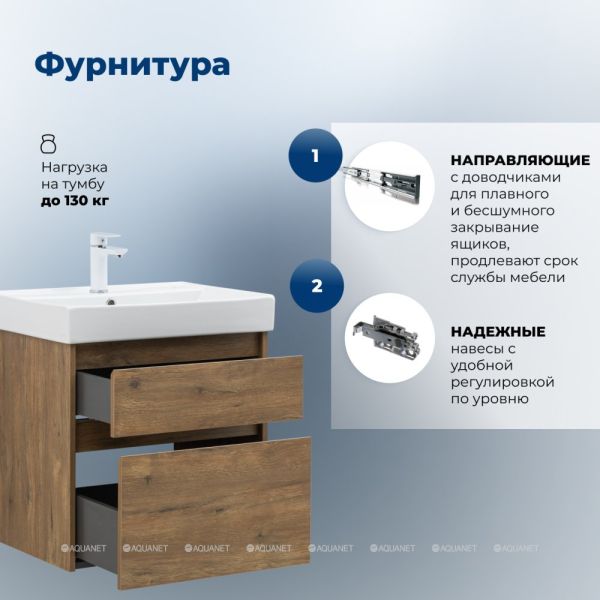 Фурнитура

Нагрузка на тумбу **до 130 кг**

1

**НАПРАВЛЯЮЩИЕ** с доводчиками для плавного и бесшумного закрывание ящиков, продлевают срок службы мебели

2

**НАДЕЖНЫЕ** навесы с удобной регулировкой по уровню

AQUANET AQUANET AQUANET AQUANET AQUANET AQUANET AQUANET AQUANET