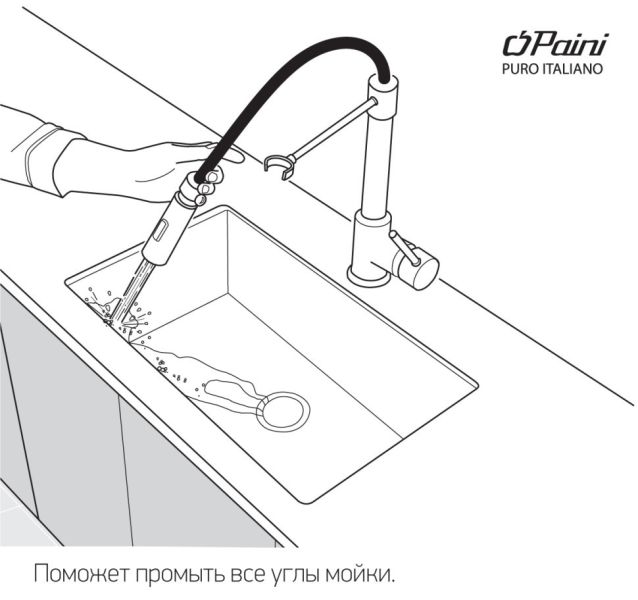 Paini
PURO ITALIANO

Поможет промыть все углы мойки.