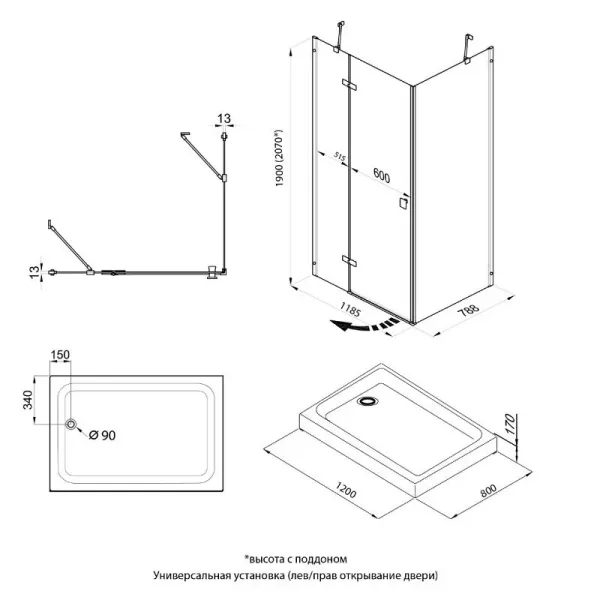 13

13

1900 (2070*)

515

600

1185

788

150

340

Ø 90

170

1200

800

*высота с поддоном
Универсальная установка (лев/прав открывание двери)