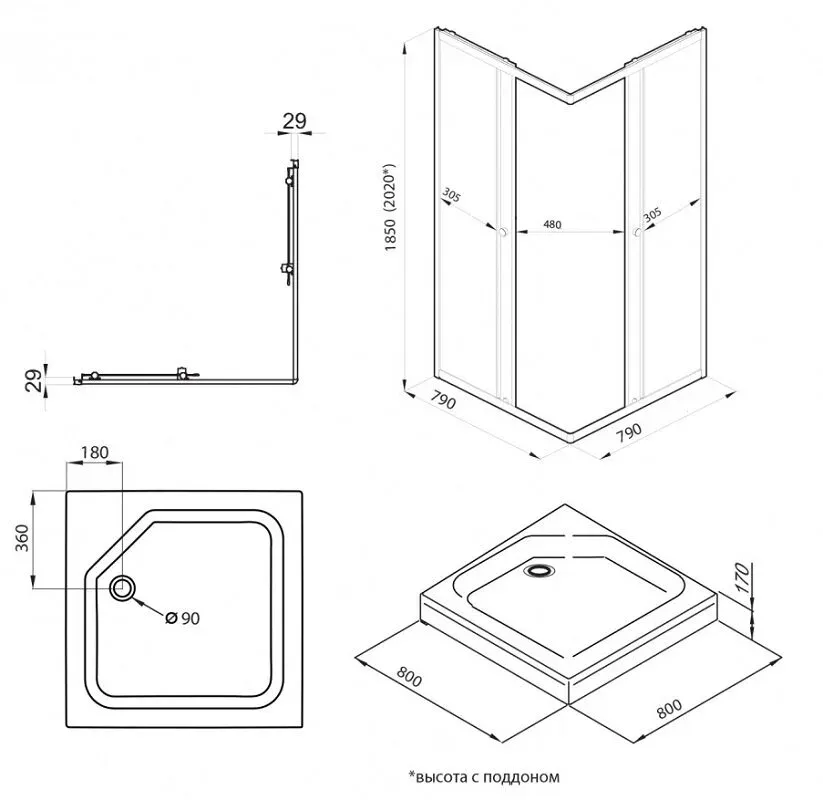 29

29

1850 (2020*)

305

480

305

790

790

180

360

Ø 90

170

800

800

*высота с поддоном