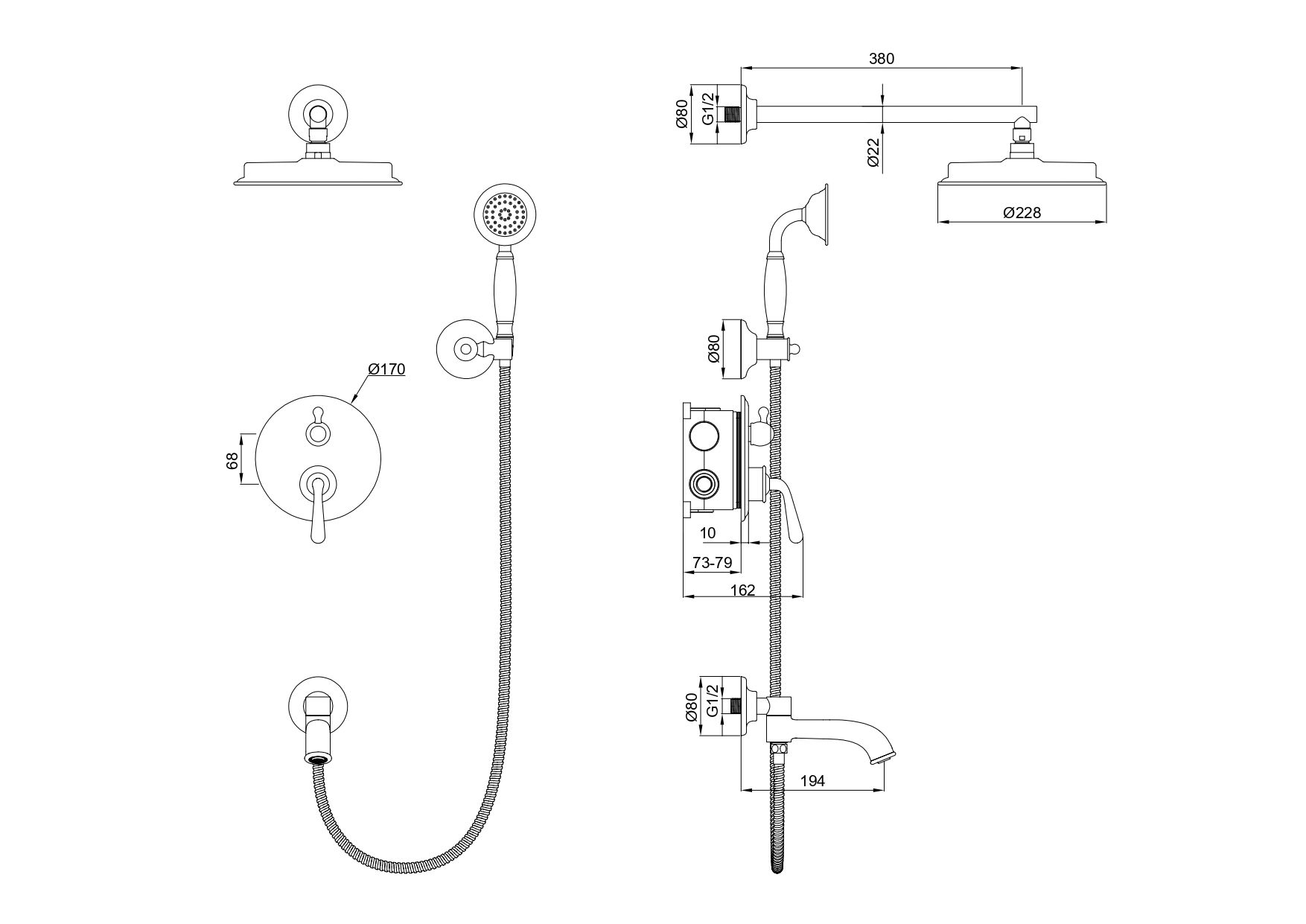 380
Ø80
G1/2
Ø22
Ø228
Ø170
68
Ø80
10
73-79
162
Ø80
G1/2
194