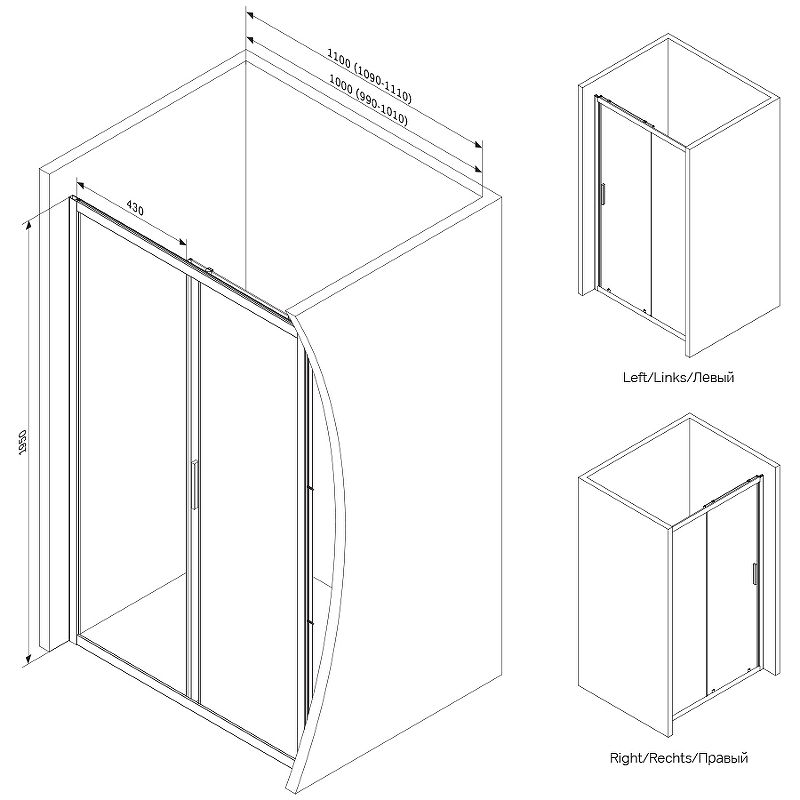 1100 (1090-1110)
1000 (990-1010)
430
1950
Left/Links/Левый
Right/Rechts/Правый