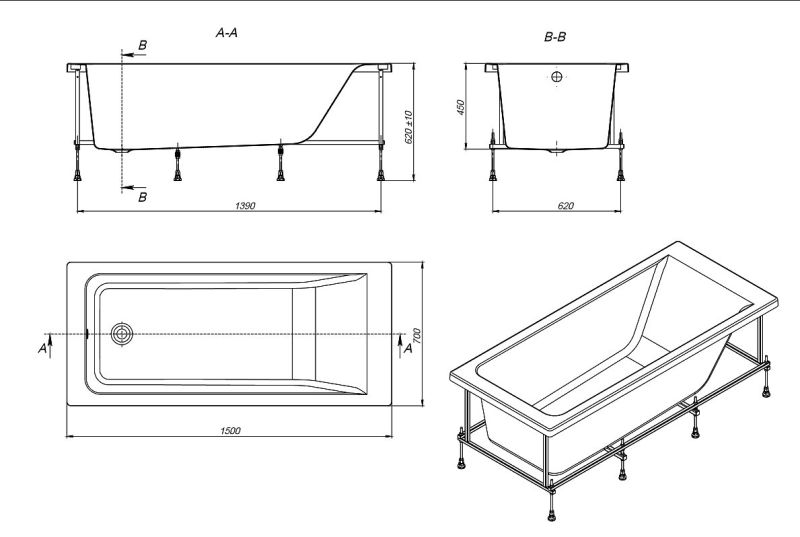 A-A

B

620 ±10

B

1390

B-B

450

620

A

A

700

1500