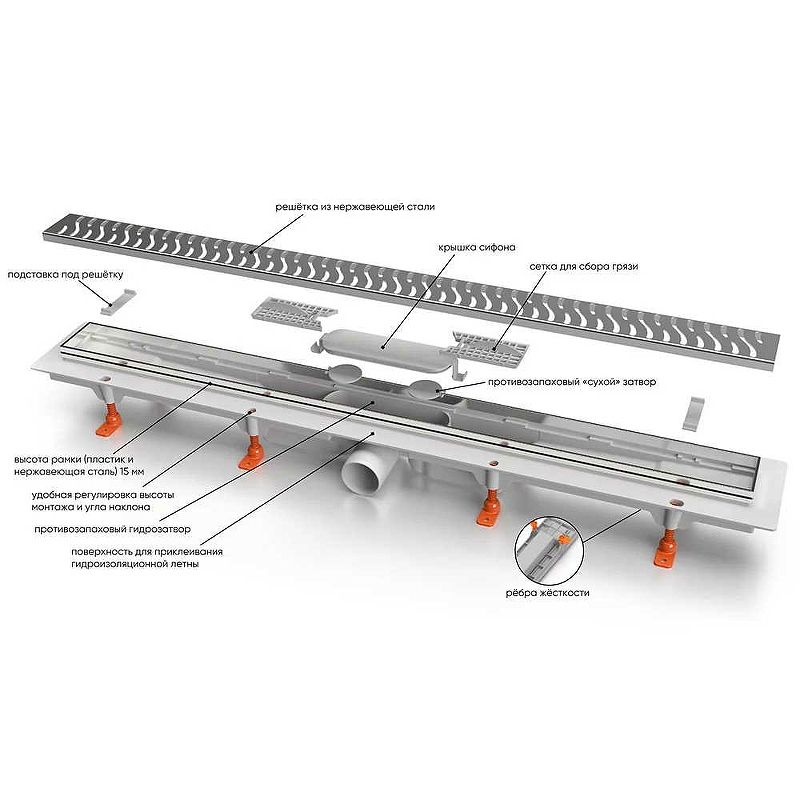 решётка из нержавеющей стали

крышка сифона

сетка для сбора грязи

подставка под решётку

противозапаховый «сухой» затвор

высота рамки (пластик и нержавеющая сталь) 15 мм

удобная регулировка высоты монтажа и угла наклона

противозапаховый гидрозатвор

поверхность для приклеивания гидроизоляционной летны

рёбра жёсткости