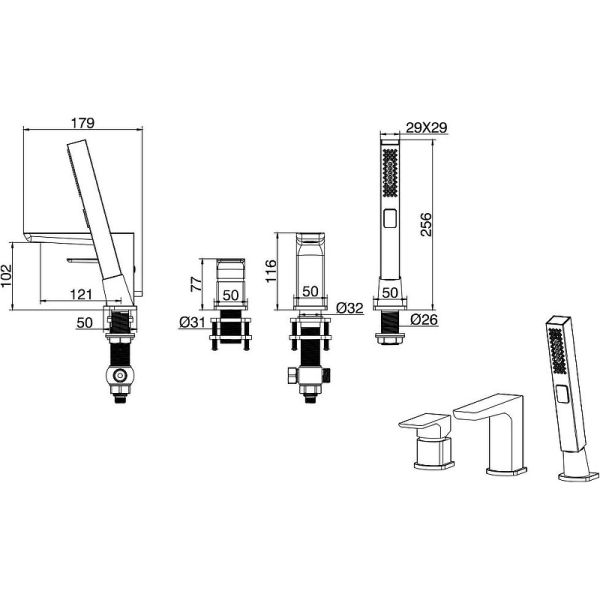 179
102
121
50
77
50
Ø31
116
50
Ø32
29X29
256
50
Ø26