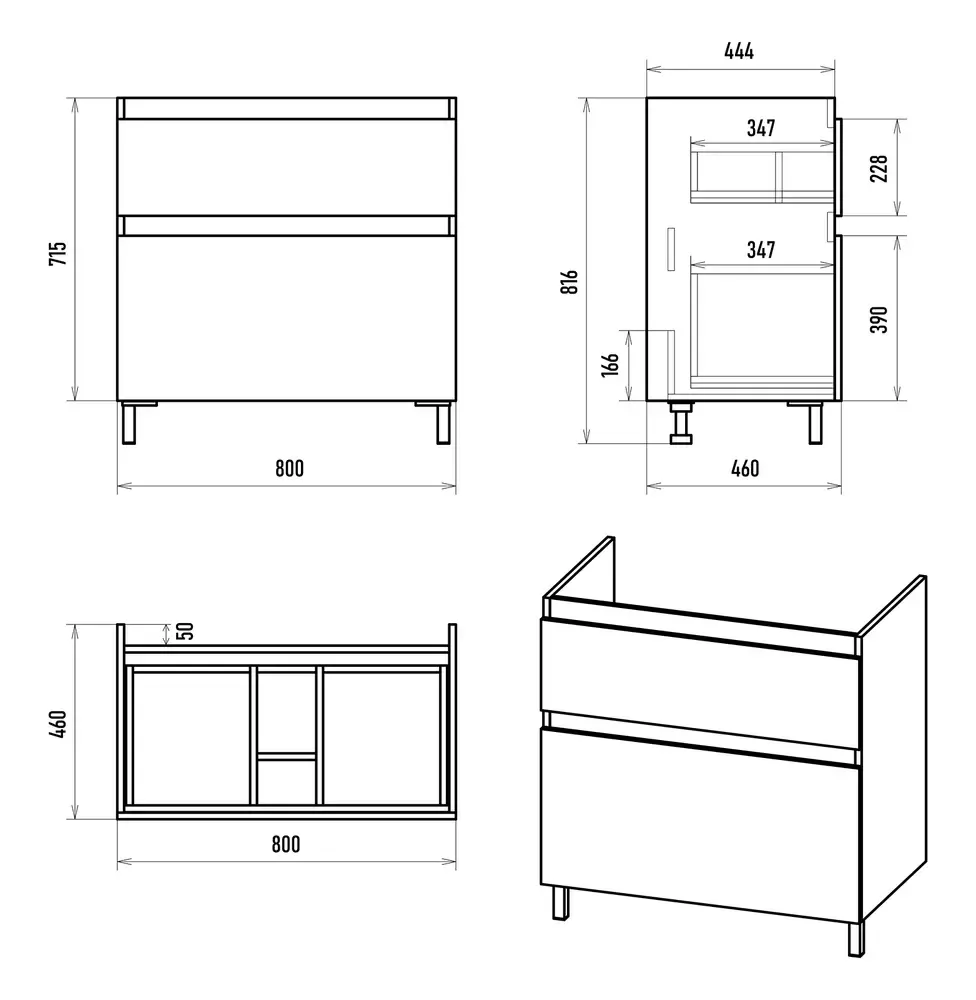 715
800
444
347
228
347
816
390
166
460
50
460
800