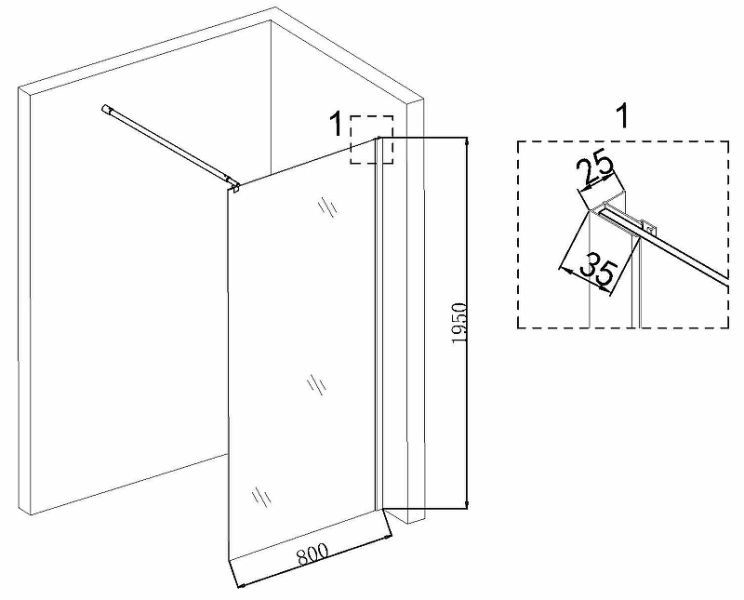 1
1950
800
1
25
35