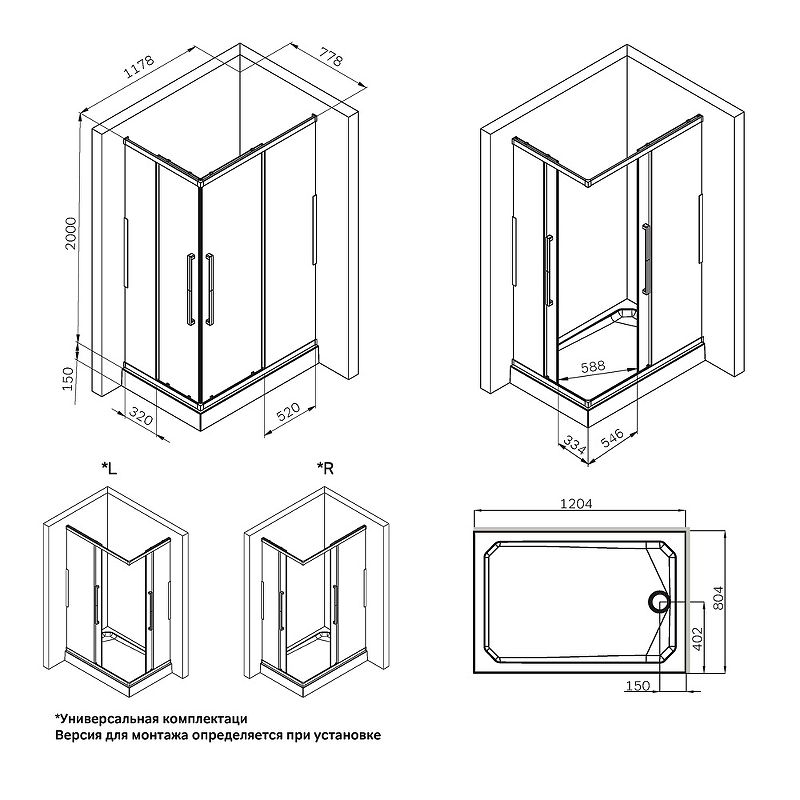 1178
778
2000
150
320
520
588
334
546
*L
*R
1204
804
402
150
*Универсальная комплектаци
Версия для монтажа определяется при установке