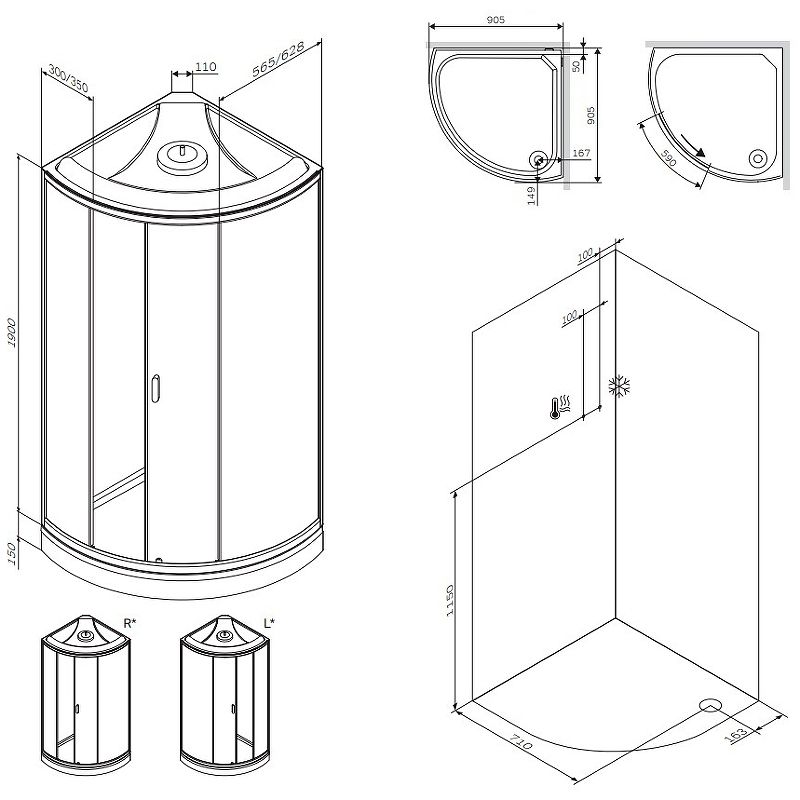 300/350
110
565/628
1900
150
R*
L*
905
50
905
167
149
590
100
100
1150
710
163