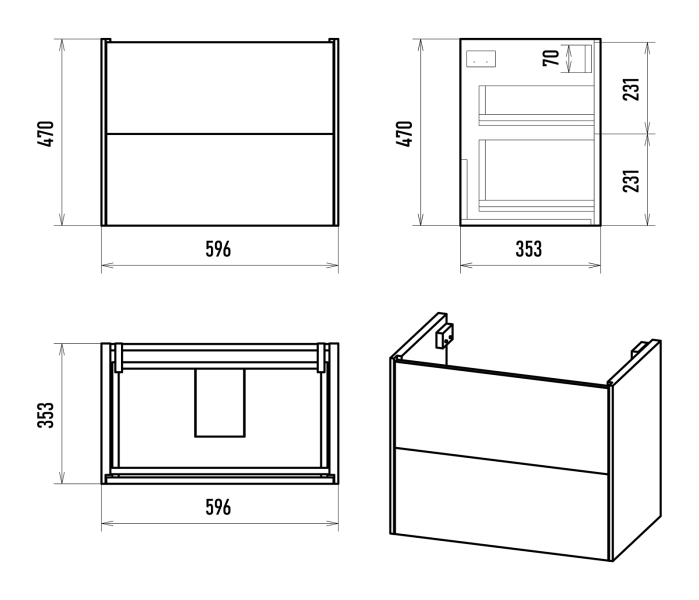 470
596
470
70
231
231
353
353
596