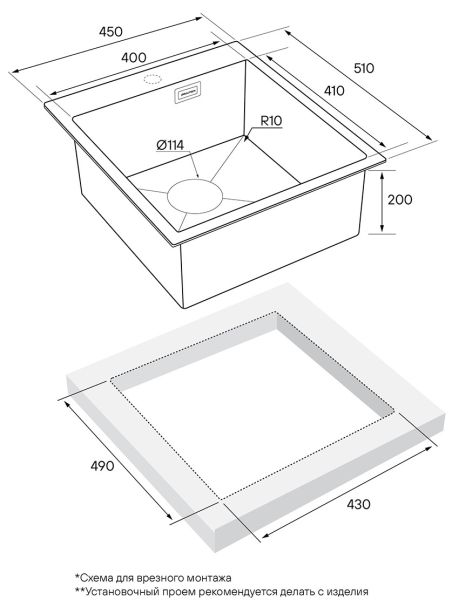 450
400
510
410
R10
Ø114
200
490
430

*Схема для врезного монтажа
**Установочный проем рекомендуется делать с изделия