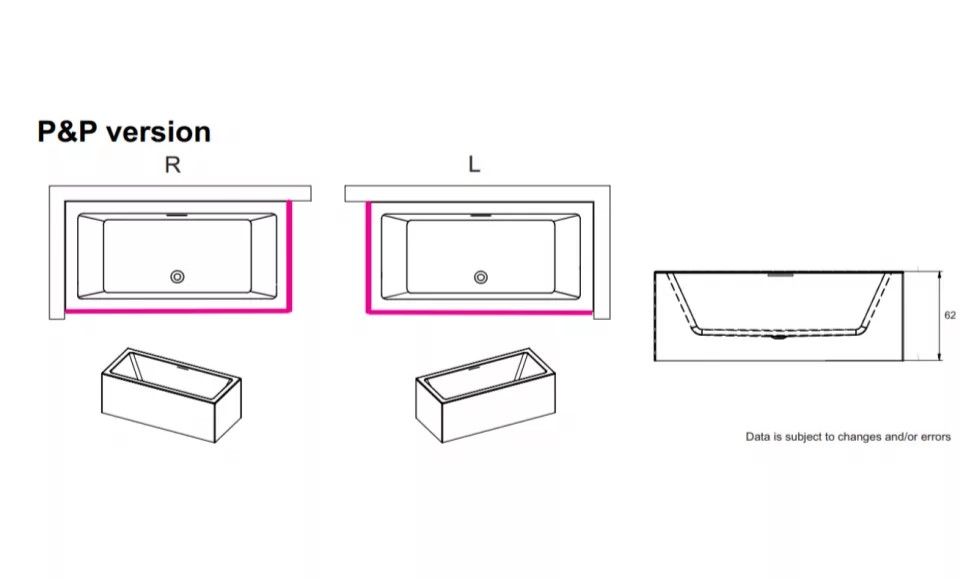 P&P version

R

L

62

Data is subject to changes and/or errors