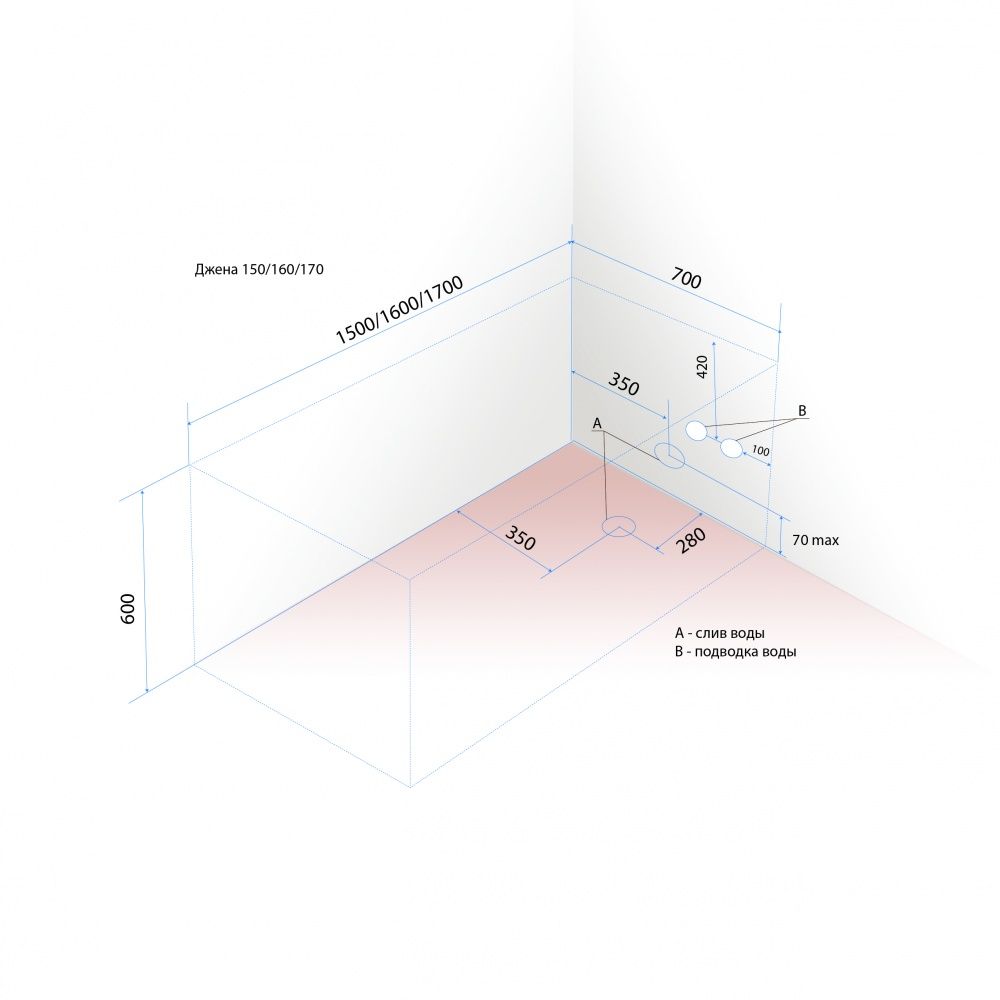 Джена 150/160/170

1500/1600/1700

700

420

350

A

B

100

350

280

70 max

600

A - слив воды
B - подводка воды