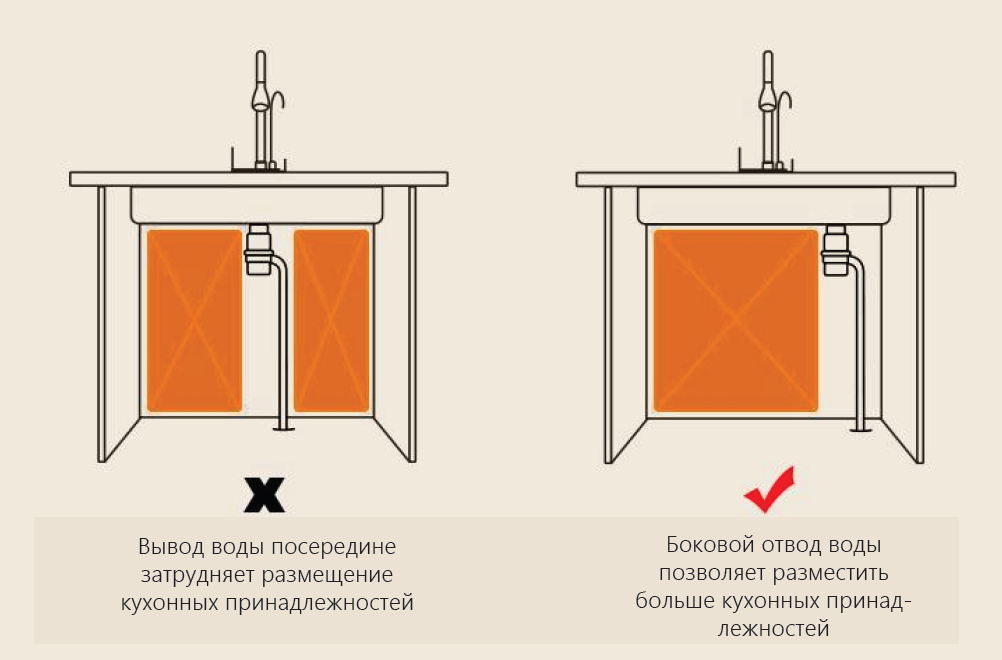 Вывод воды посередине затрудняет размещение кухонных принадлежностей

Боковой отвод воды позволяет разместить больше кухонных принадлежностей