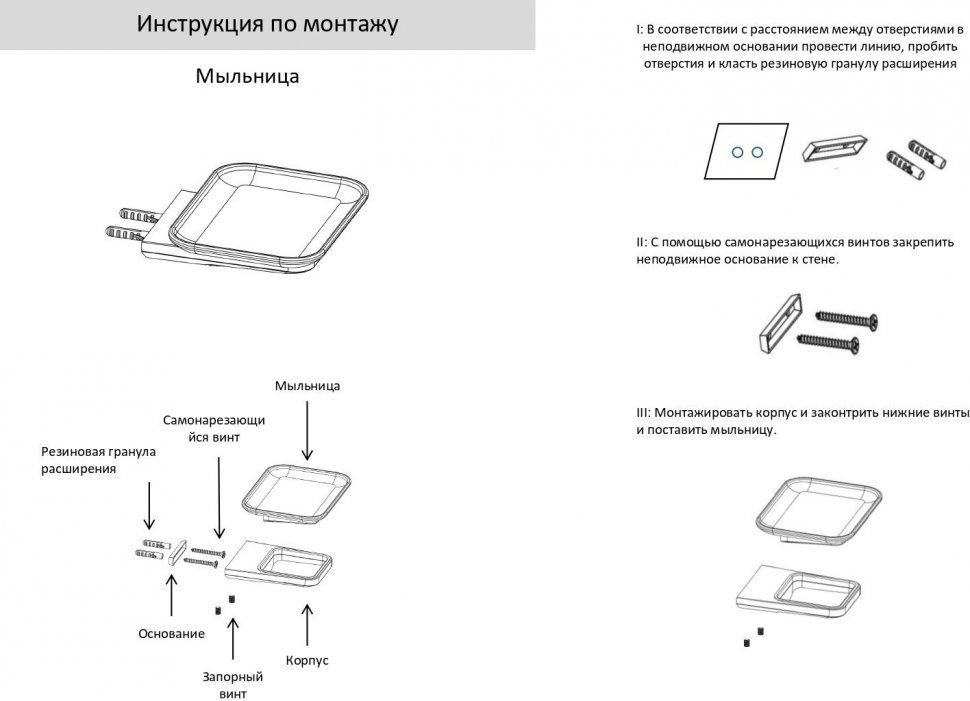 Инструкция по монтажу

Мыльница

Мыльница

Самонарезающийся винт

Резиновая гранула расширения

Основание

Запорный винт

Корпус

I: В соответствии с расстоянием между отверстиями в неподвижном основании провести линию, пробить отверстия и класть резиновую гранулу расширения

II: С помощью самонарезающихся винтов закрепить неподвижное основание к стене.

III: Монтажировать корпус и законтрить нижние винты и поставить мыльницу.