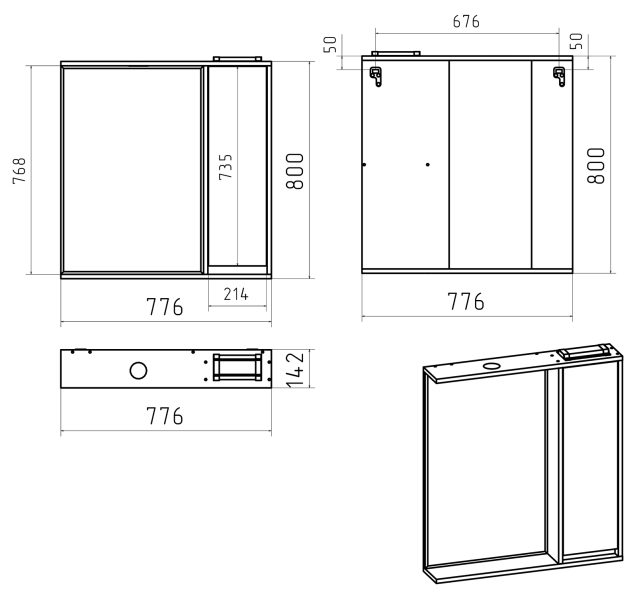 768
735
800
214
776
676
50
50
800
776
142
776