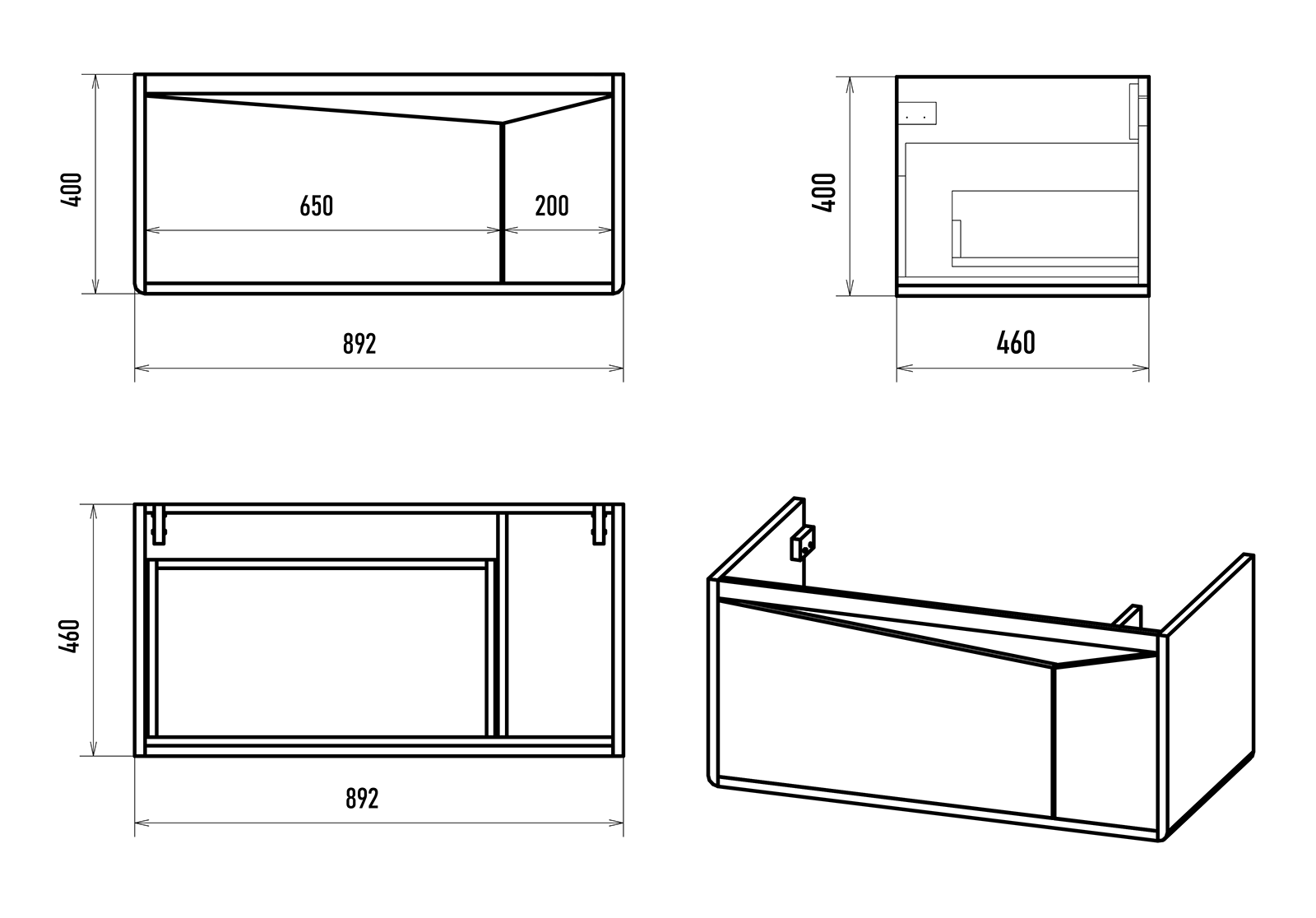 400

650

200

892

400

460

460

892