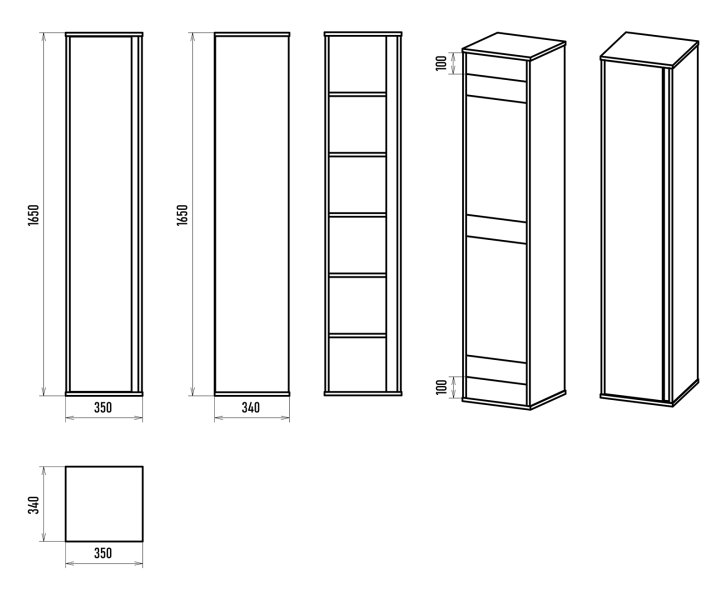 1650
350
1650
340
100
100
340
350