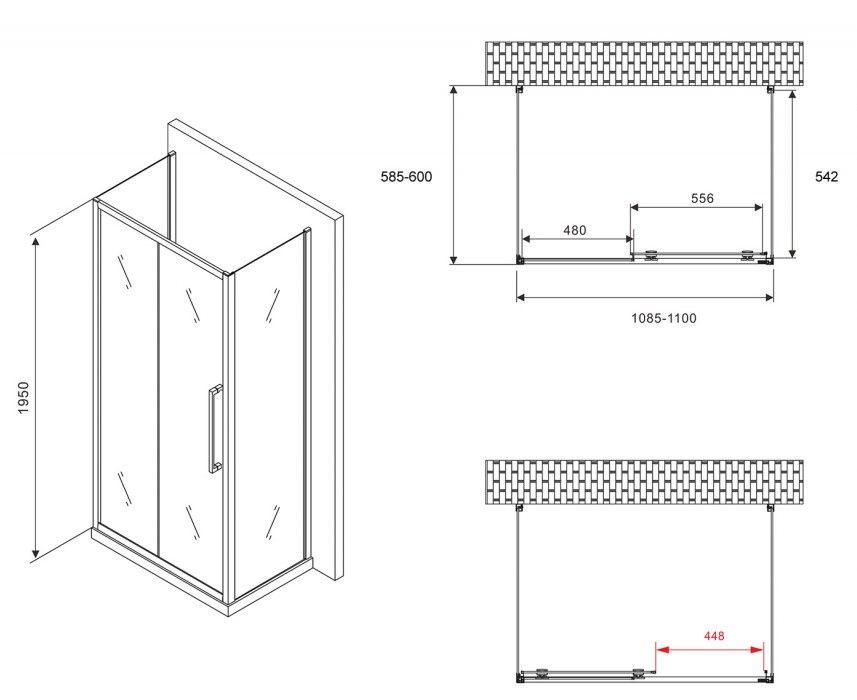 1950

585-600

542

556

480

1085-1100

448