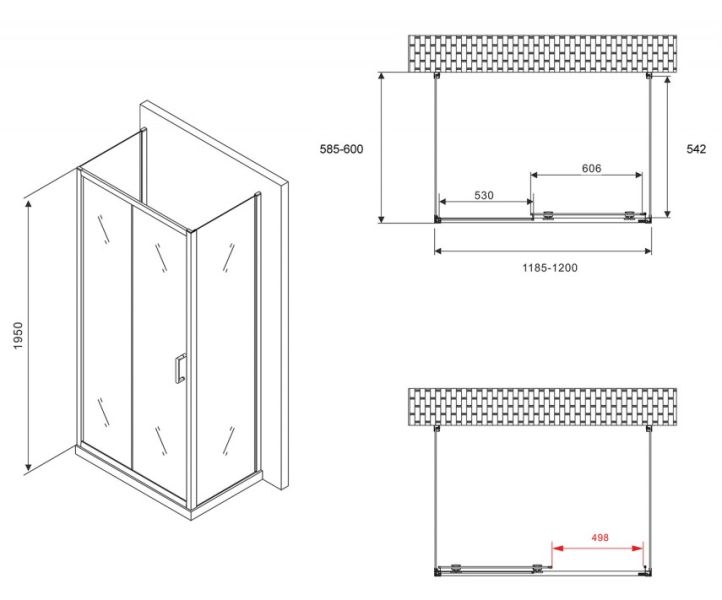 1950

585-600

542

606

530

1185-1200

498