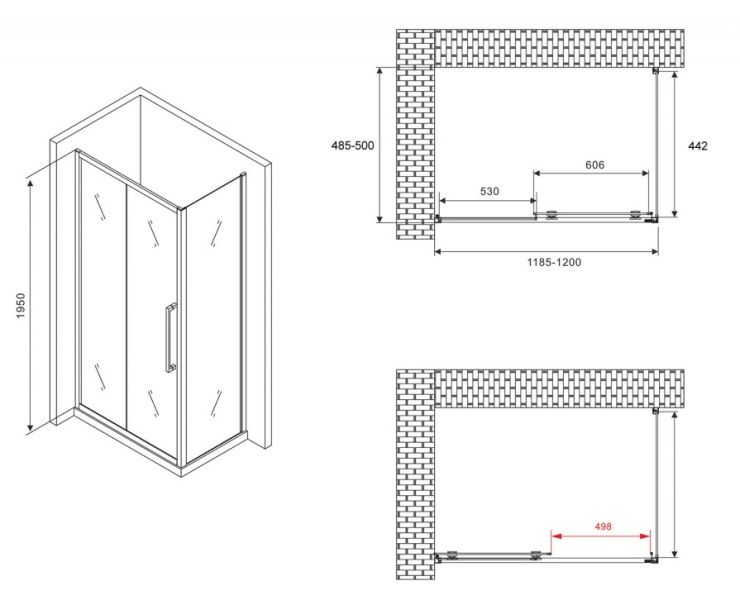 1950

485-500

442

606

530

1185-1200

498