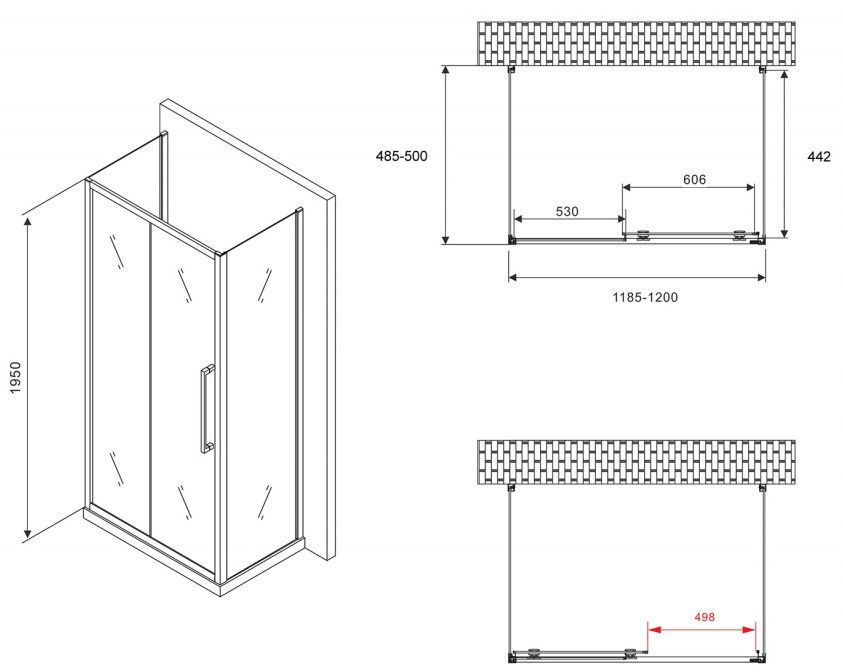 1950

485-500

442

606

530

1185-1200

498