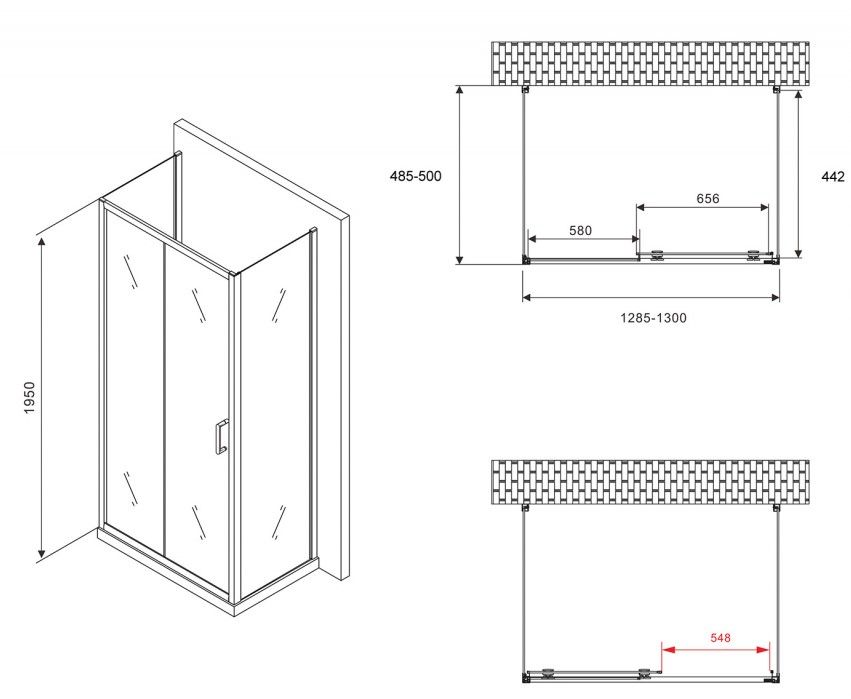 1950

485-500

442

656

580

1285-1300

548