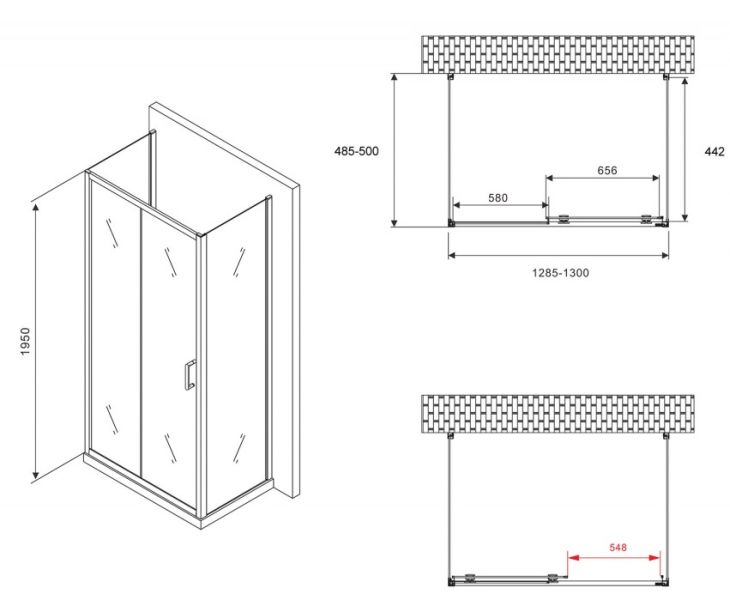 1950

485-500

442

656

580

1285-1300

548