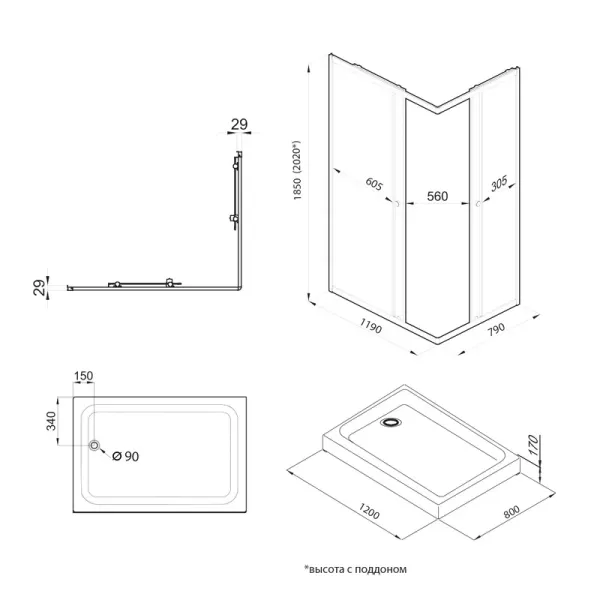 29

29

1850 (2020*)

605

560

305

1190

790

150

340

Ø 90

170

1200

800

*высота с поддоном