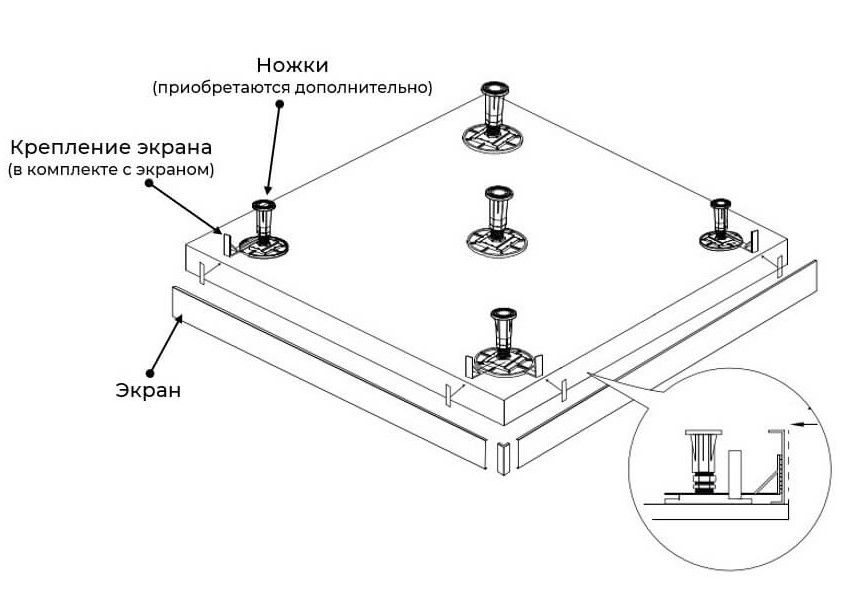 Ножки
(приобретаются дополнительно)

Крепление экрана
(в комплекте с экраном)

Экран