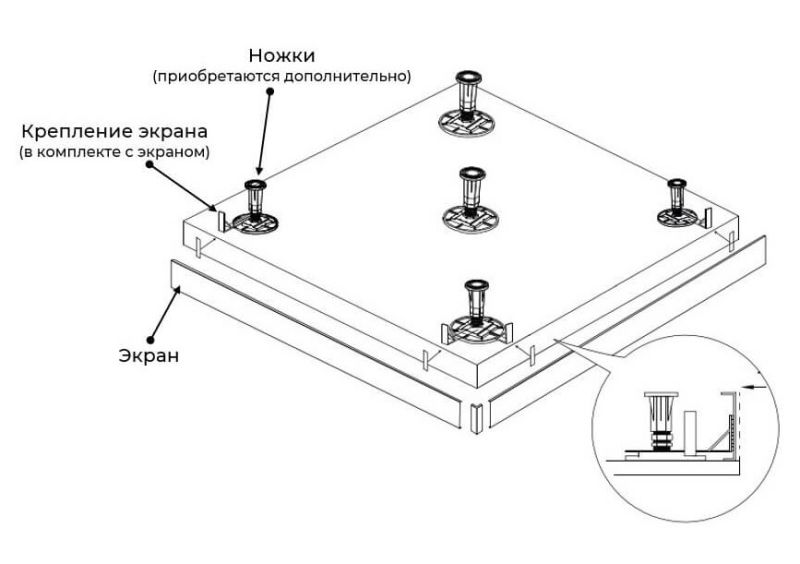 Ножки
(приобретаются дополнительно)

Крепление экрана
(в комплекте с экраном)

Экран