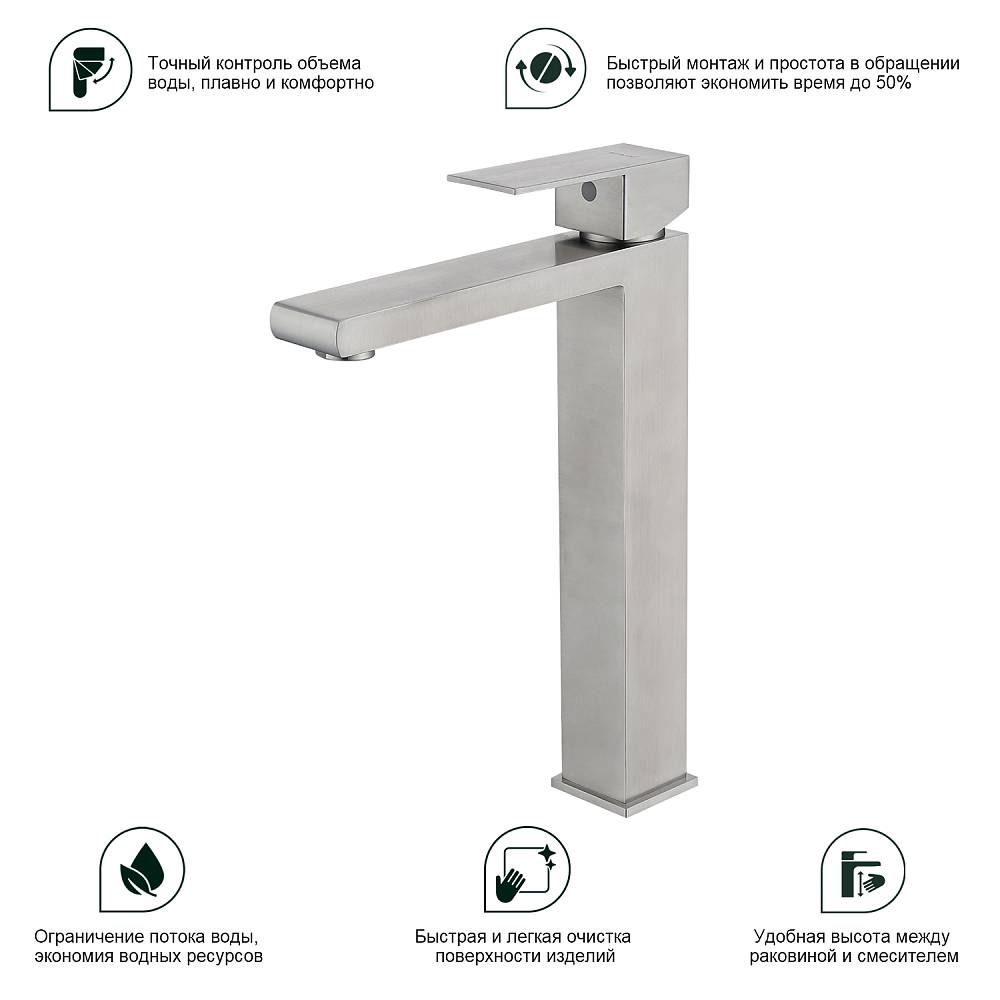 Точный контроль объема воды, плавно и комфортно

Быстрый монтаж и простота в обращении позволяют экономить время до 50%

Ограничение потока воды, экономия водных ресурсов

Быстрая и легкая очистка поверхности изделий

Удобная высота между раковиной и смесителем