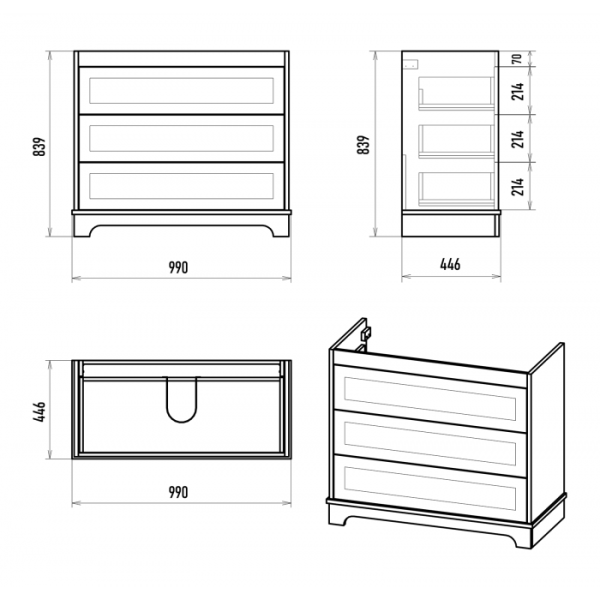 839

990

839

70

214

214

214

446

446

990