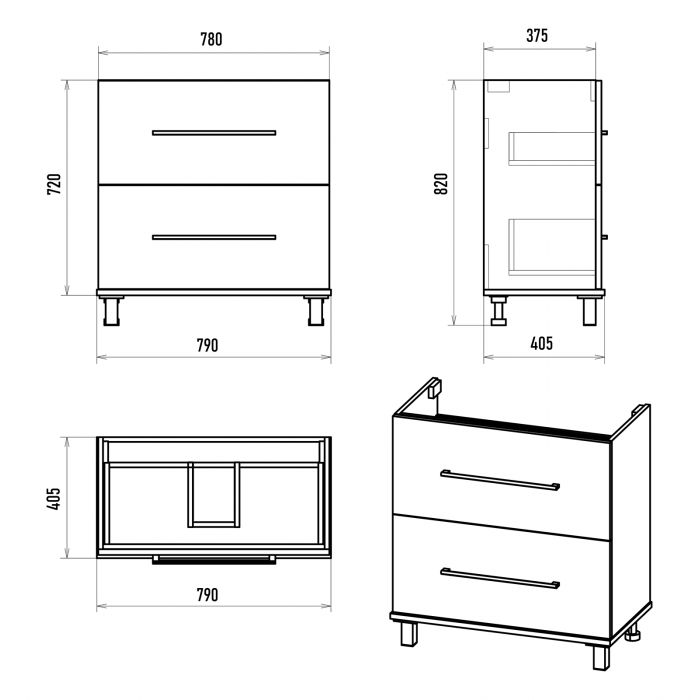 780

720

790

375

820

405

405

790