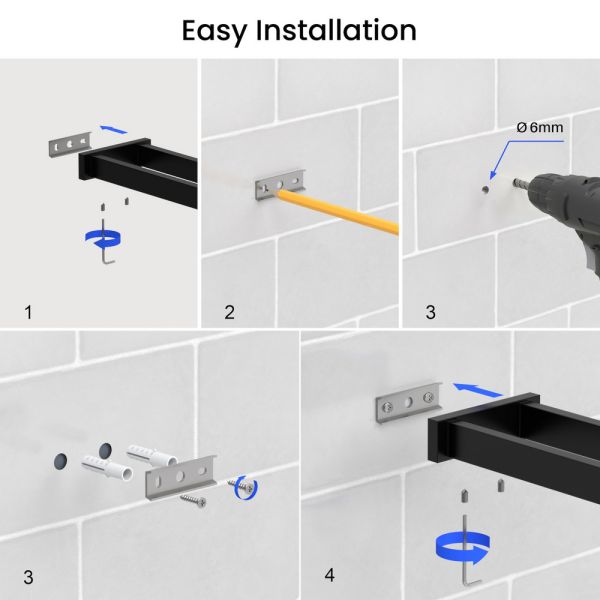 Easy Installation

1

2

Ø 6mm

3

3

4