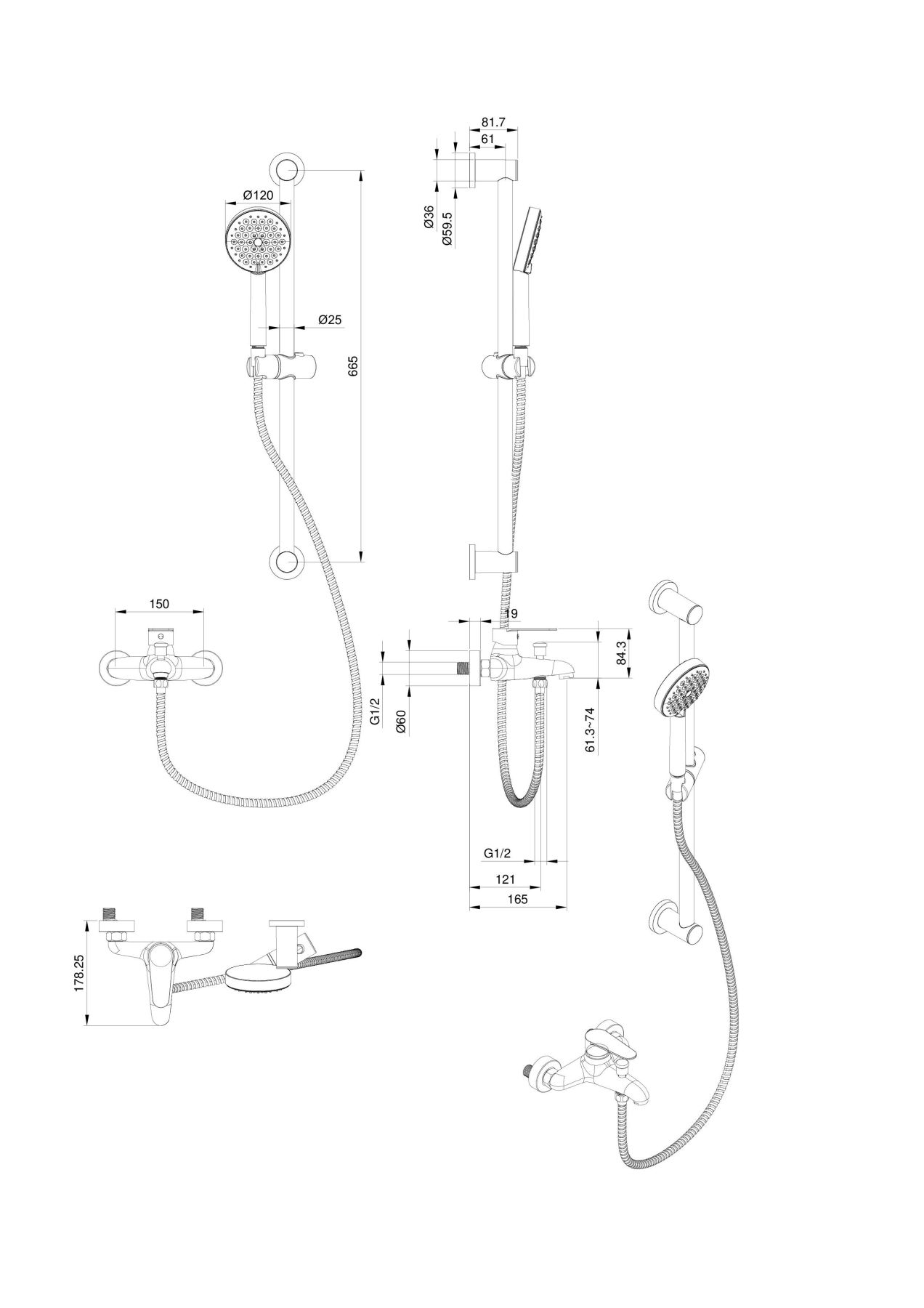 81.7
61
Ø120
Ø36
Ø59.5
Ø25
665
150
19
84.3
G1/2
Ø60
61.3~74
G1/2
121
165
178.25