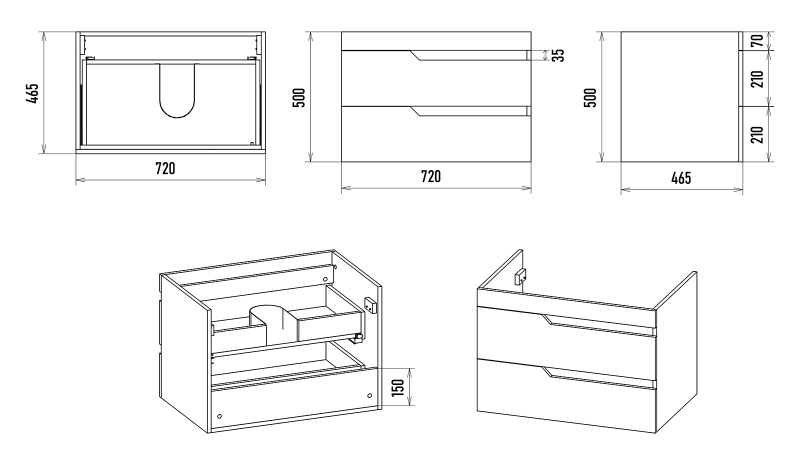 465
720
500
35
720
500
70
210
210
465
150