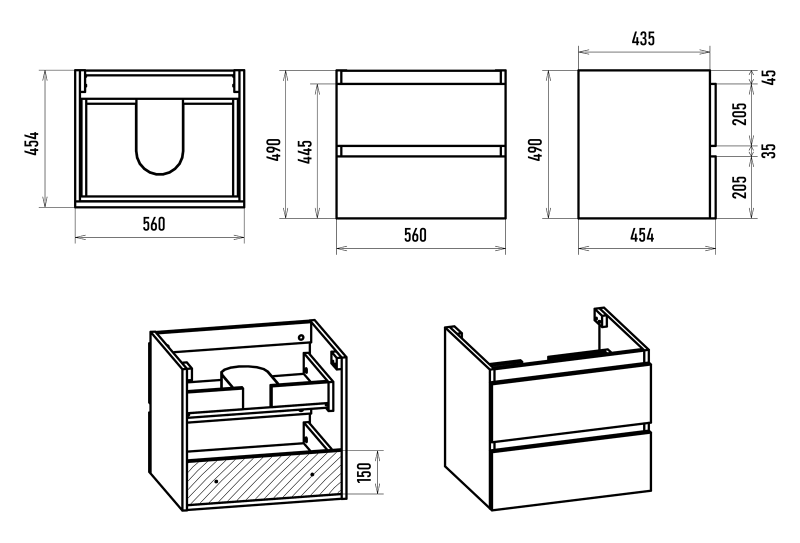 454
560
490
445
560
435
490
45
205
35
205
454
150