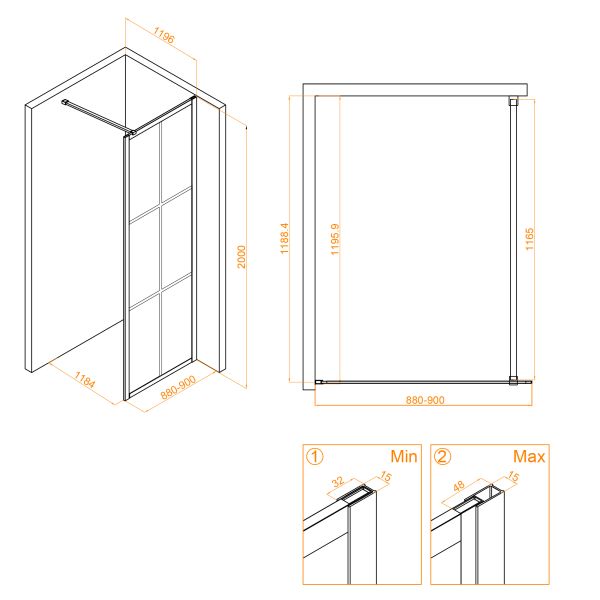 1196

2000

1184

880-900

1188.4

1195.9

1165

880-900

① Min

32

15

② Max

48

15